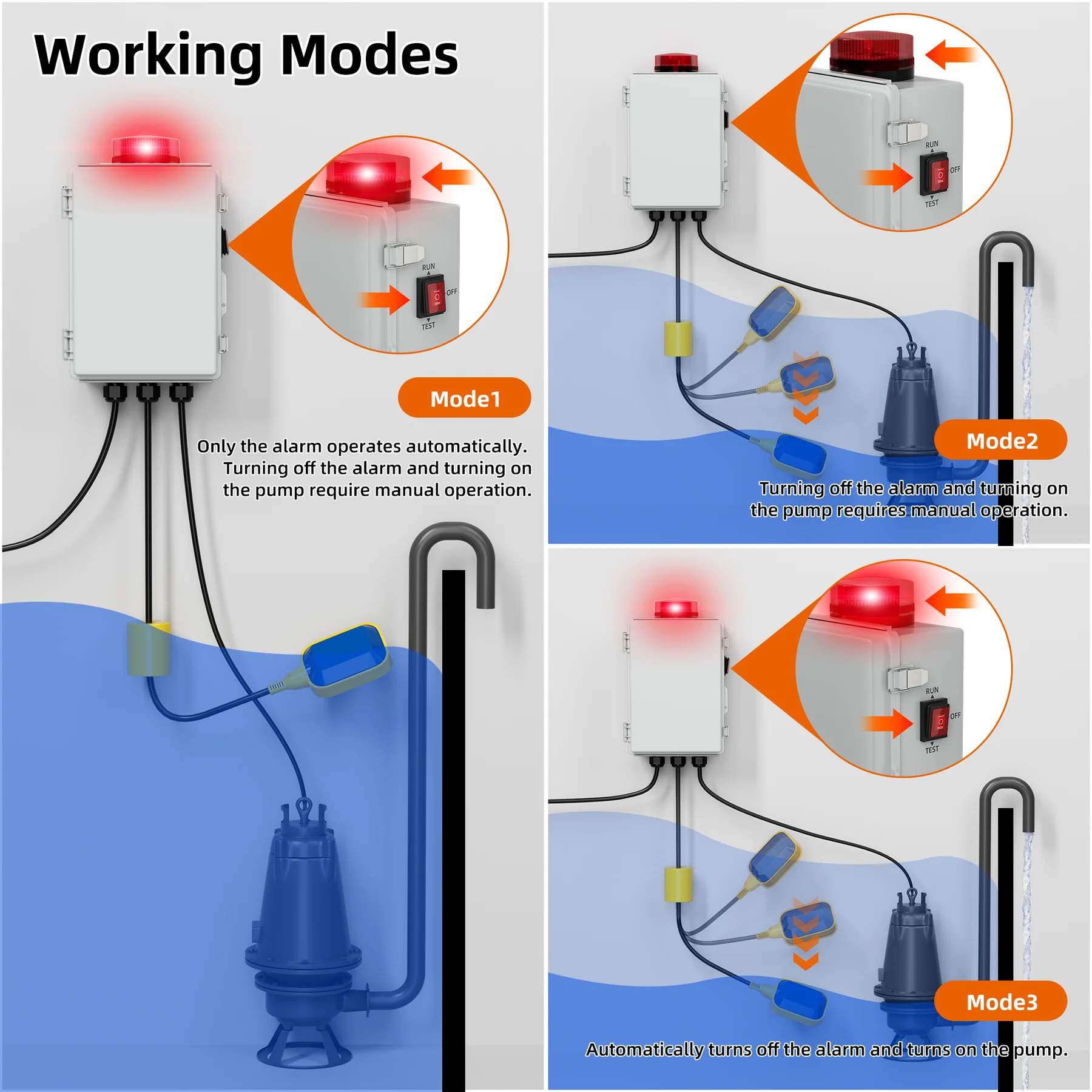 Working Modes

RUN
OFF
TEST

Mode1

Only the alarm operates automatically. Turning off the alarm and turning on the pump require manual operation.

RUN
OFF
TEST

Mode2

Turning off the alarm and turning on the pump requires manual operation.

RUN
OFF
TEST

Mode3

Automatically turns off the alarm and turns on the pump.